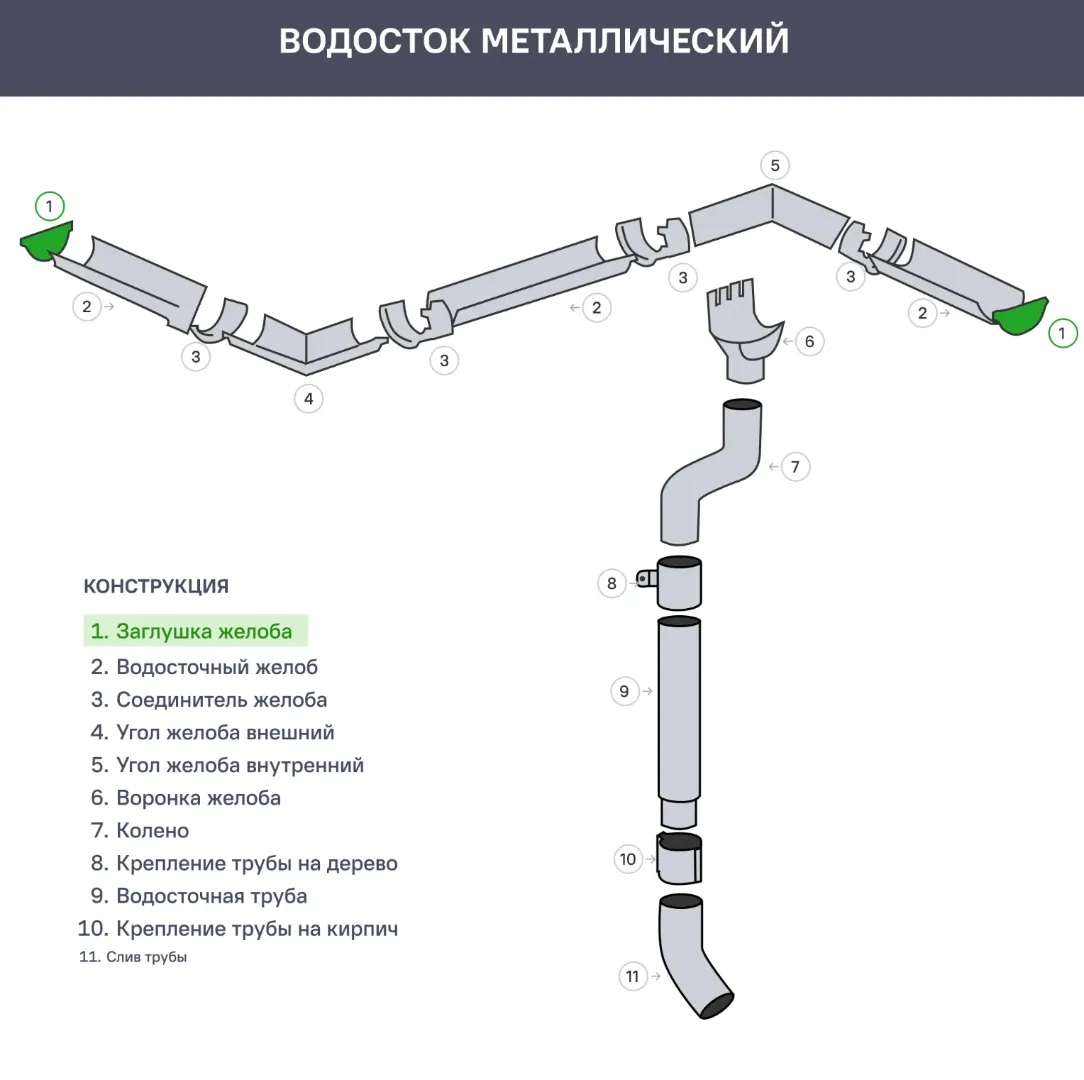 ВОДОСТОК МЕТАЛЛИЧЕСКИЙ

1
2
3
4
3
2
3
5
3
2
1
6
7
8
9
10
11

КОНСТРУКЦИЯ

1. Заглушка желоба
2. Водосточный желоб
3. Соединитель желоба
4. Угол желоба внешний
5. Угол желоба внутренний
6. Воронка желоба
7. Колено
8. Крепление трубы на дерево
9. Водосточная труба
10. Крепление трубы на кирпич
11. Слив трубы