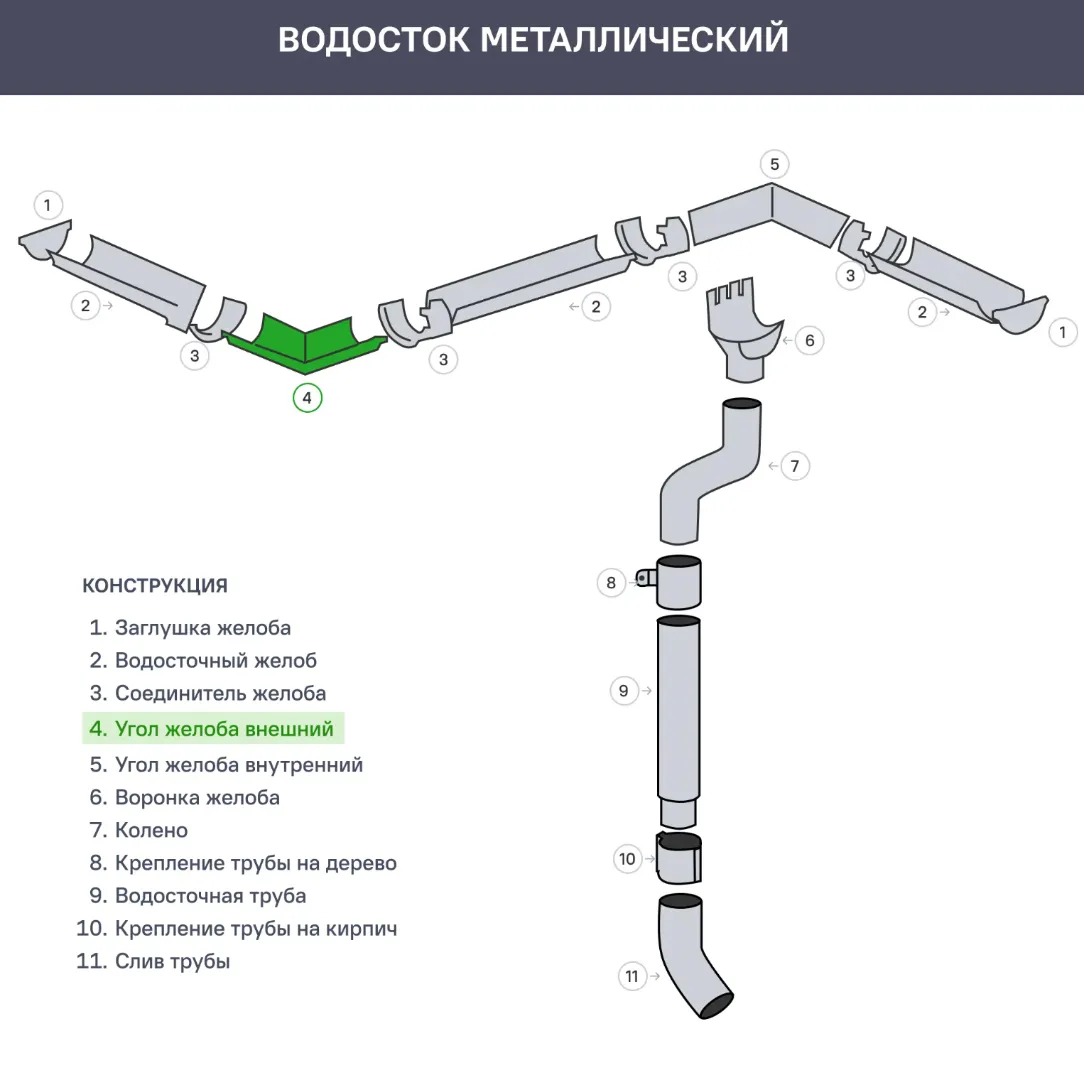 ВОДОСТОК МЕТАЛЛИЧЕСКИЙ

1
2
3
4
3
2
3
5
3
2
1
6
7
8
9
10
11

КОНСТРУКЦИЯ

1. Заглушка желоба
2. Водосточный желоб
3. Соединитель желоба
4. Угол желоба внешний
5. Угол желоба внутренний
6. Воронка желоба
7. Колено
8. Крепление трубы на дерево
9. Водосточная труба
10. Крепление трубы на кирпич
11. Слив трубы